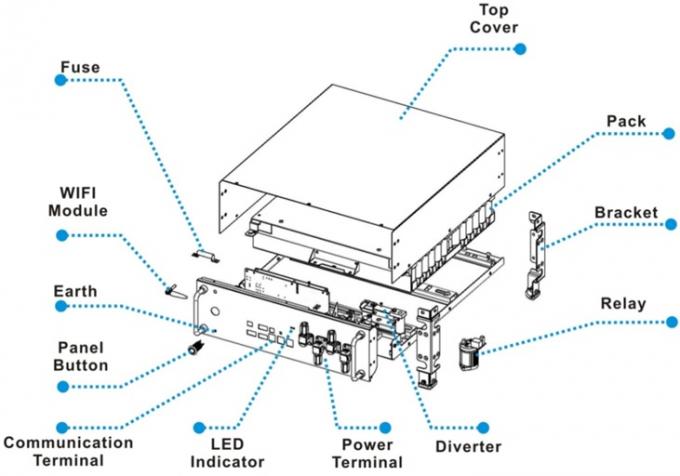 Top Cover

Fuse

Pack

WIFI Module

Bracket

Earth

Relay

Panel Button

Communication Terminal

LED Indicator

Power Terminal

Diverter